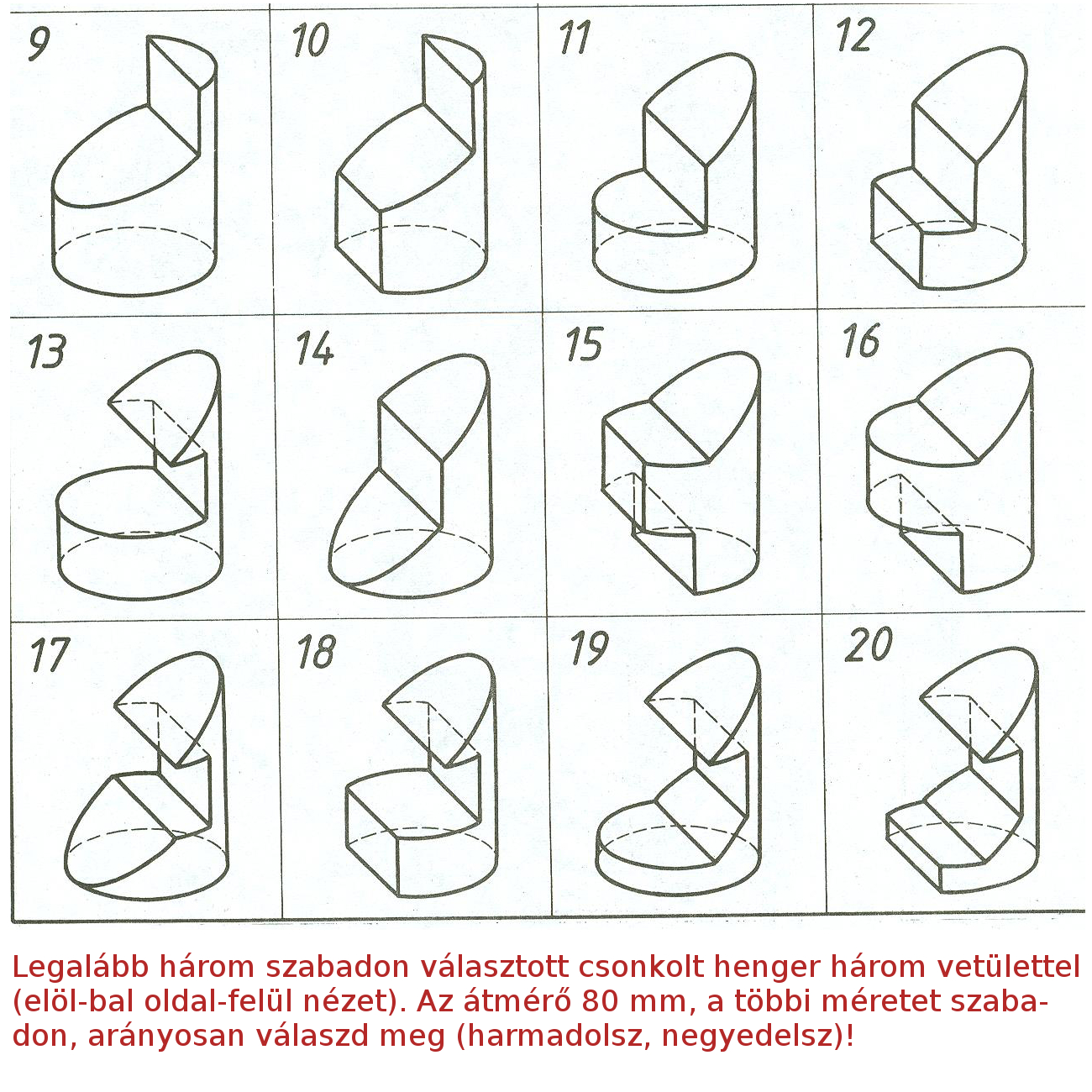 9 10 11 12

13 14 15 16

17 18 19 20

Legalább három szabadon választott csonkolt henger három vetülettel (elöl-bal oldal-felül nézet). Az átmérő 80 mm, a többi méretet szabadon, arányosan válaszd meg (harmadolsz, negyedelsz)!